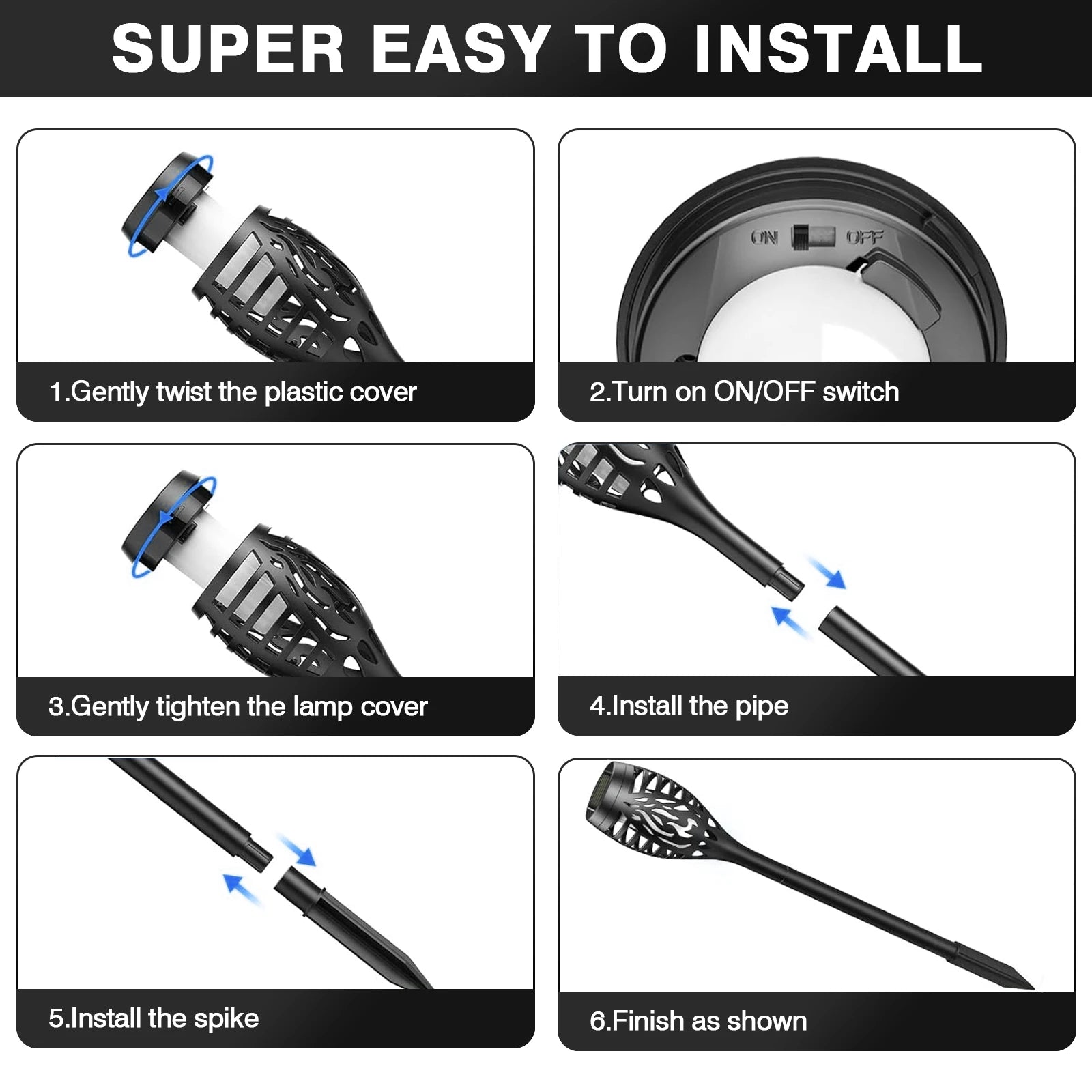 SUPER EASY TO INSTALL

1.Gently twist the plastic cover

ON OFF

2.Turn on ON/OFF switch

3.Gently tighten the lamp cover

4.Install the pipe

5.Install the spike

6.Finish as shown